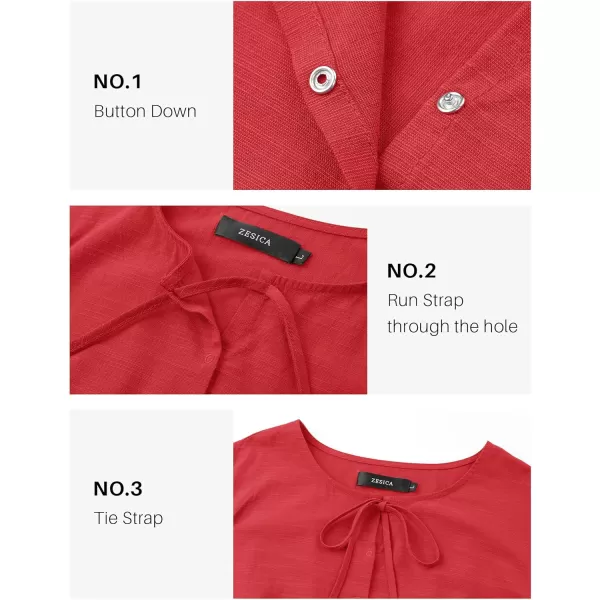 NO.1
Button Down

ZESICA
L

NO.2
Run Strap through the hole

NO.3
Tie Strap

ZESICA
L