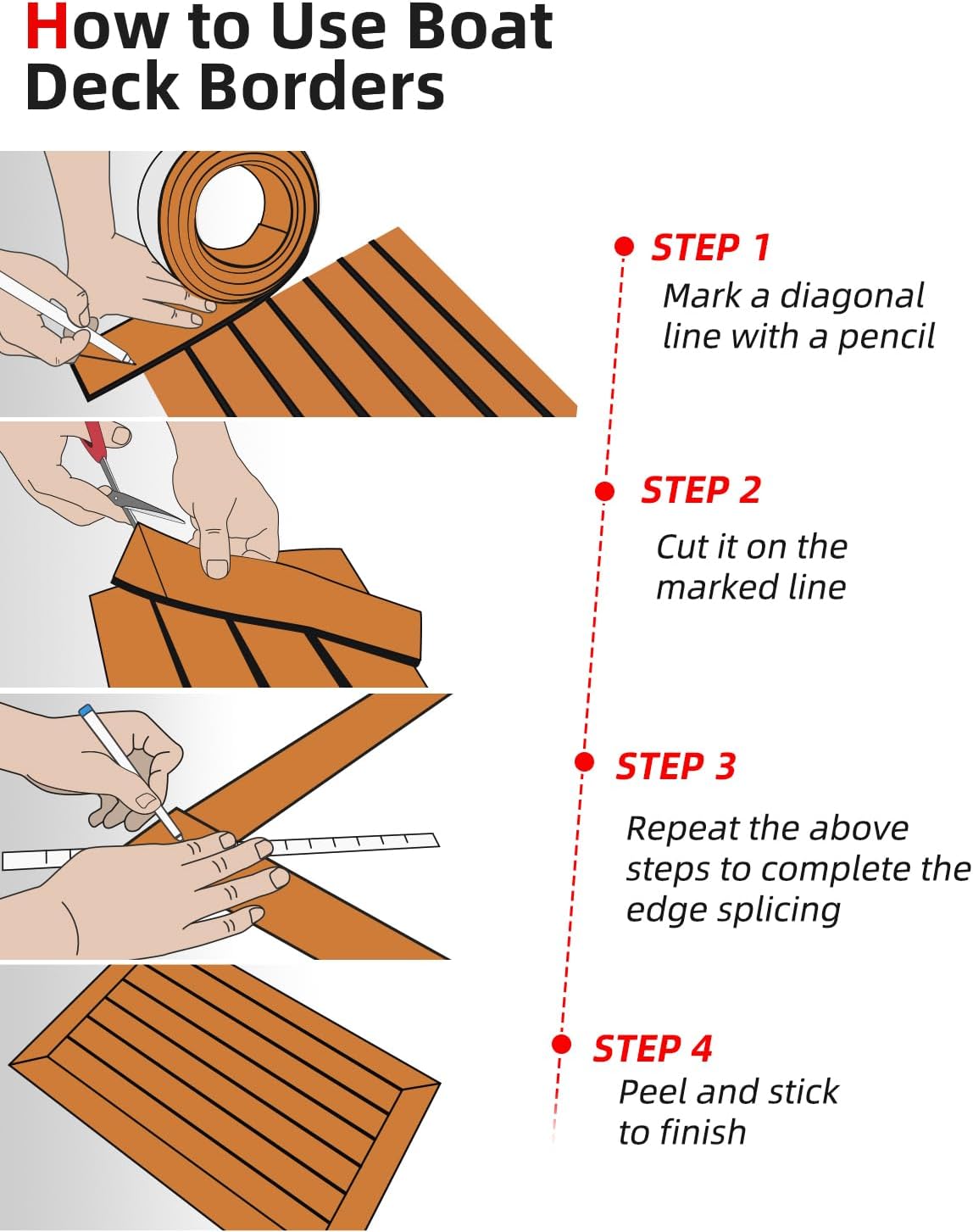 How to Use Boat Deck Borders

STEP 1
Mark a diagonal line with a pencil

STEP 2
Cut it on the marked line

STEP 3
Repeat the above steps to complete the edge splicing

STEP 4
Peel and stick to finish