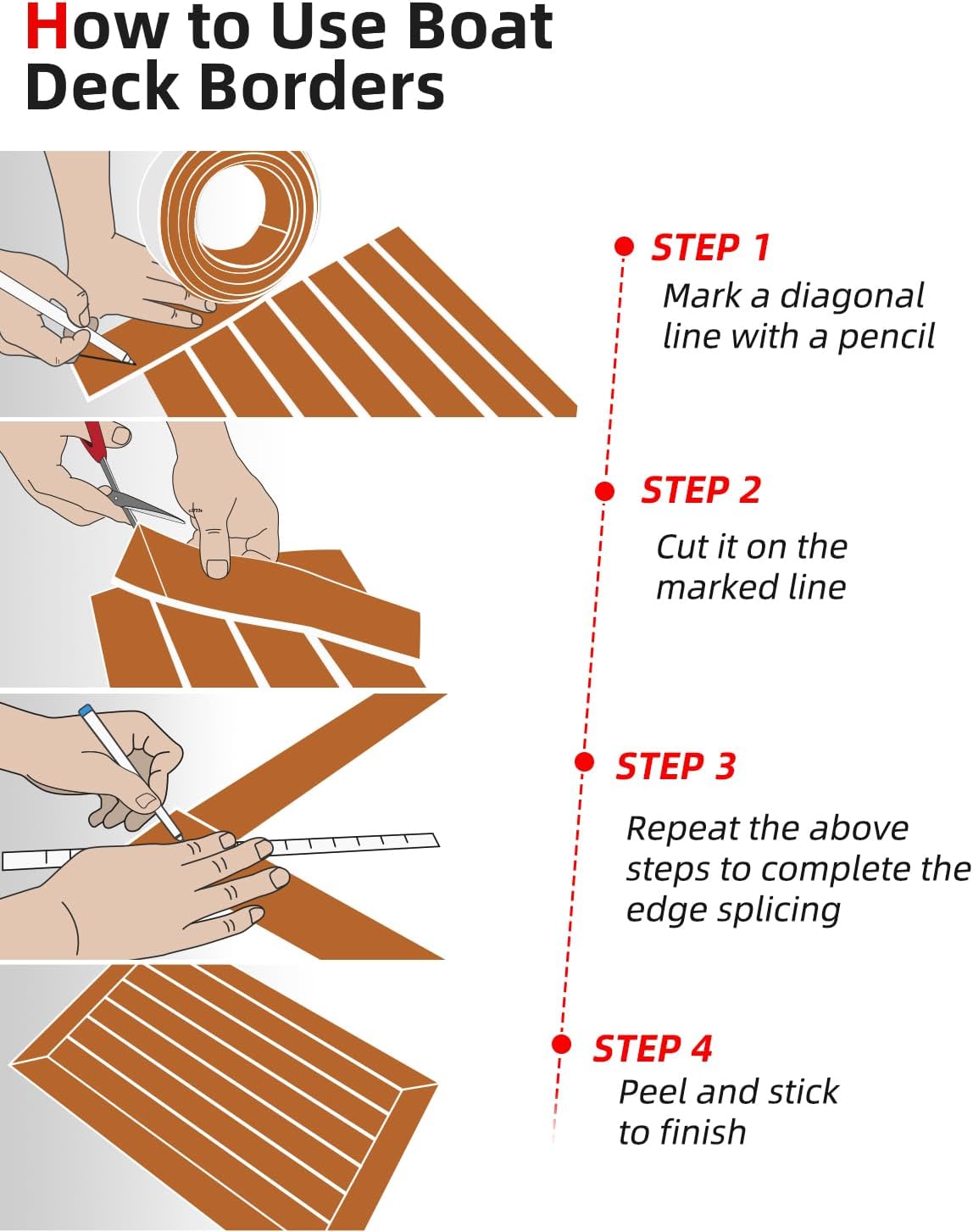 How to Use Boat Deck Borders

STEP 1
Mark a diagonal line with a pencil

STEP 2
Cut it on the marked line

STEP 3
Repeat the above steps to complete the edge splicing

STEP 4
Peel and stick to finish