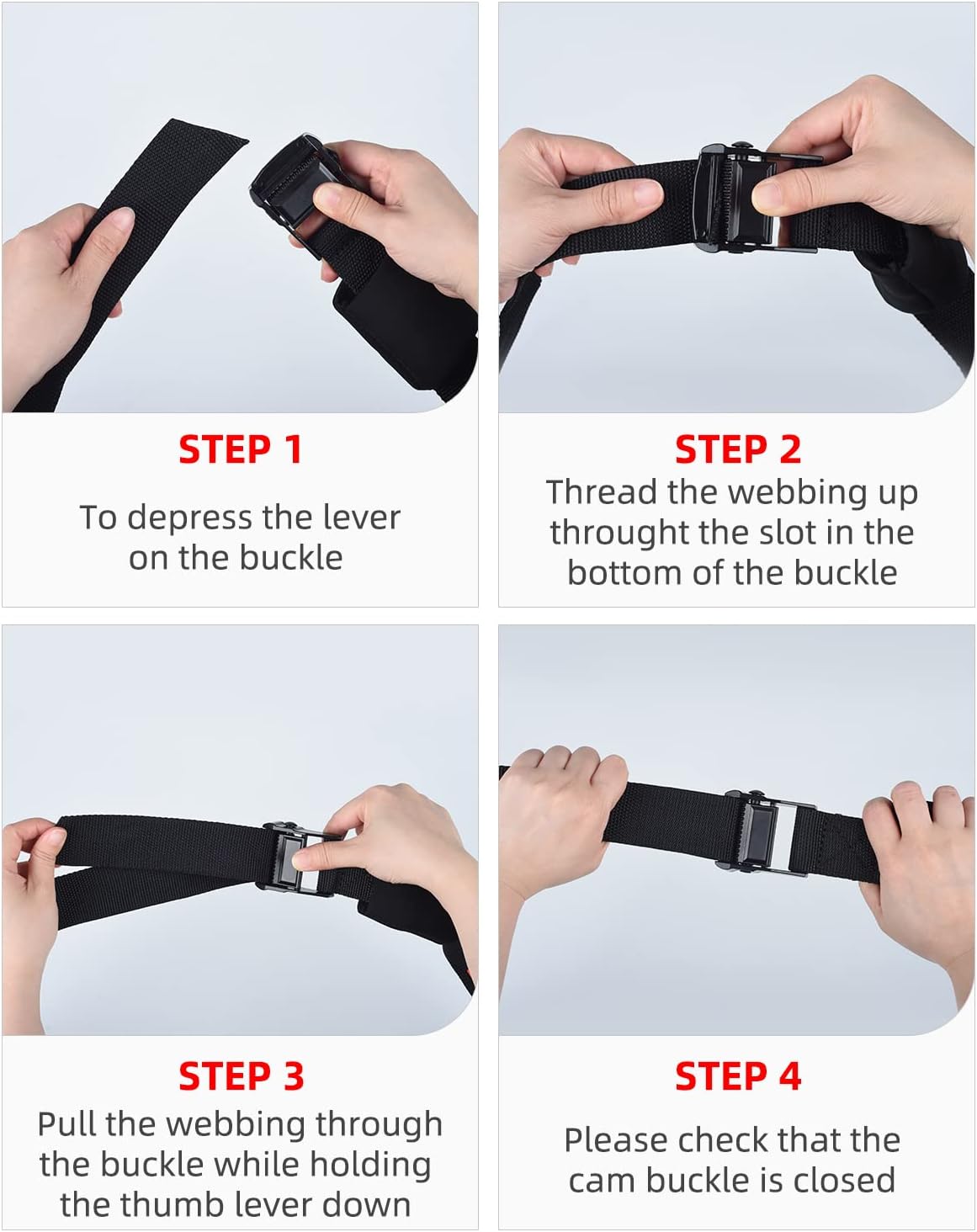 STEP 1

To depress the lever on the buckle

STEP 2

Thread the webbing up throught the slot in the bottom of the buckle

STEP 3

Pull the webbing through the buckle while holding the thumb lever down

STEP 4

Please check that the cam buckle is closed