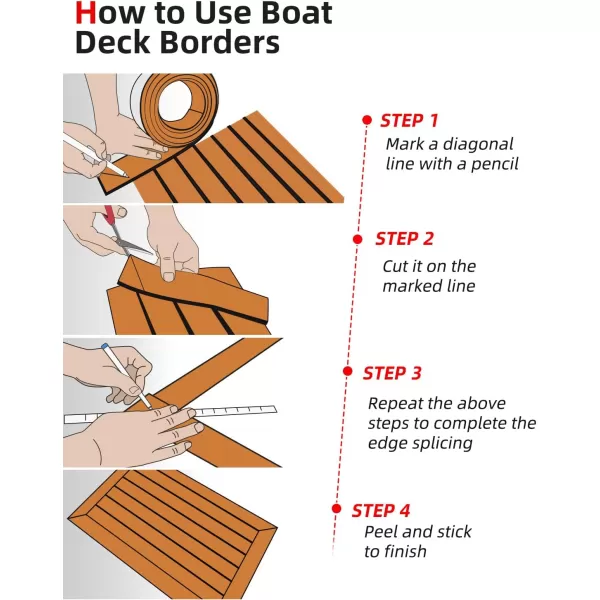 How to Use Boat Deck Borders

STEP 1
Mark a diagonal line with a pencil

STEP 2
Cut it on the marked line

STEP 3
Repeat the above steps to complete the edge splicing

STEP 4
Peel and stick to finish