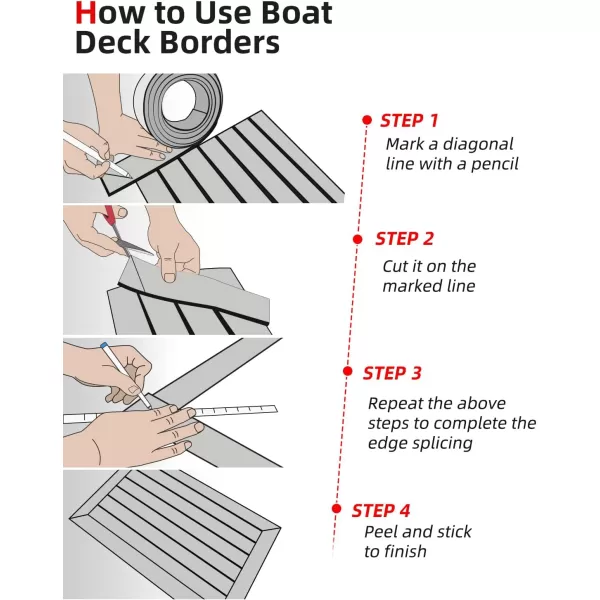 How to Use Boat Deck Borders

STEP 1
Mark a diagonal line with a pencil

STEP 2
Cut it on the marked line

STEP 3
Repeat the above steps to complete the edge splicing

STEP 4
Peel and stick to finish