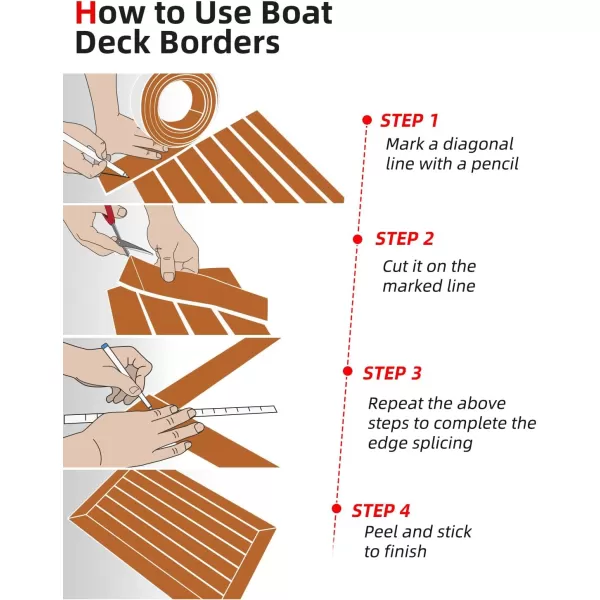 How to Use Boat Deck Borders

STEP 1
Mark a diagonal line with a pencil

STEP 2
Cut it on the marked line

STEP 3
Repeat the above steps to complete the edge splicing

STEP 4
Peel and stick to finish