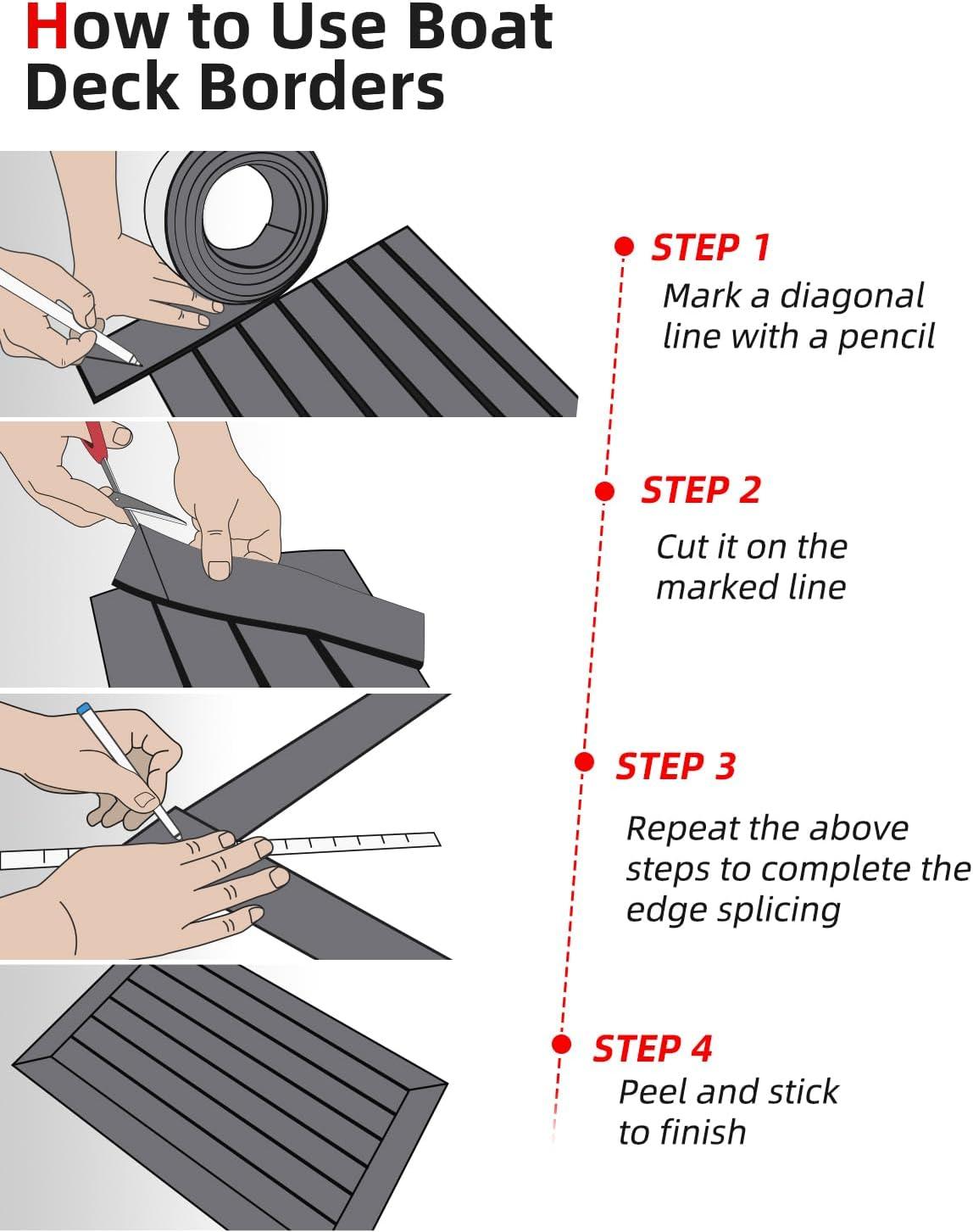 How to Use Boat Deck Borders

STEP 1
Mark a diagonal line with a pencil

STEP 2
Cut it on the marked line

STEP 3
Repeat the above steps to complete the edge splicing

STEP 4
Peel and stick to finish