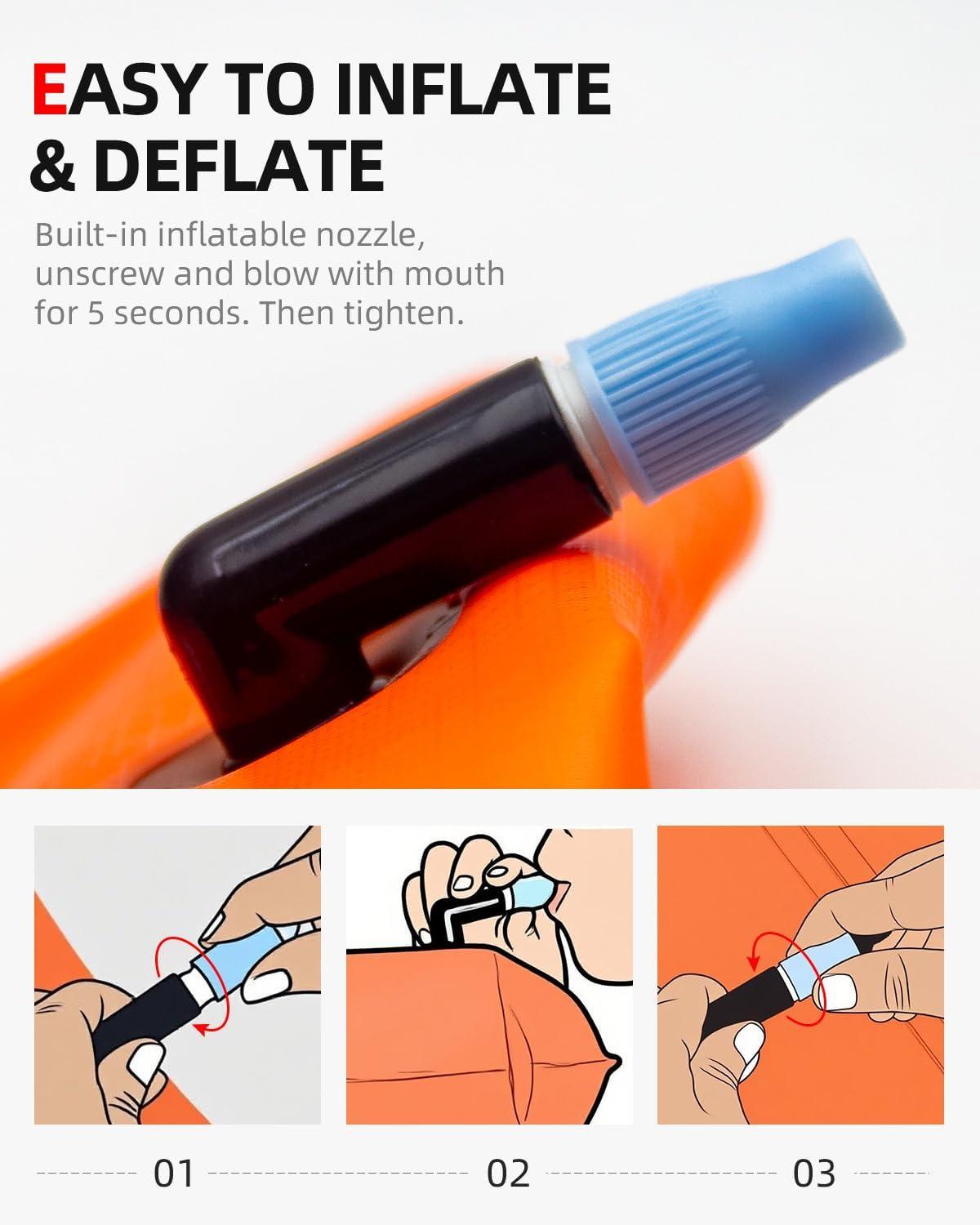 EASY TO INFLATE & DEFLATE

Built-in inflatable nozzle, unscrew and blow with mouth for 5 seconds. Then tighten.

01

02

03