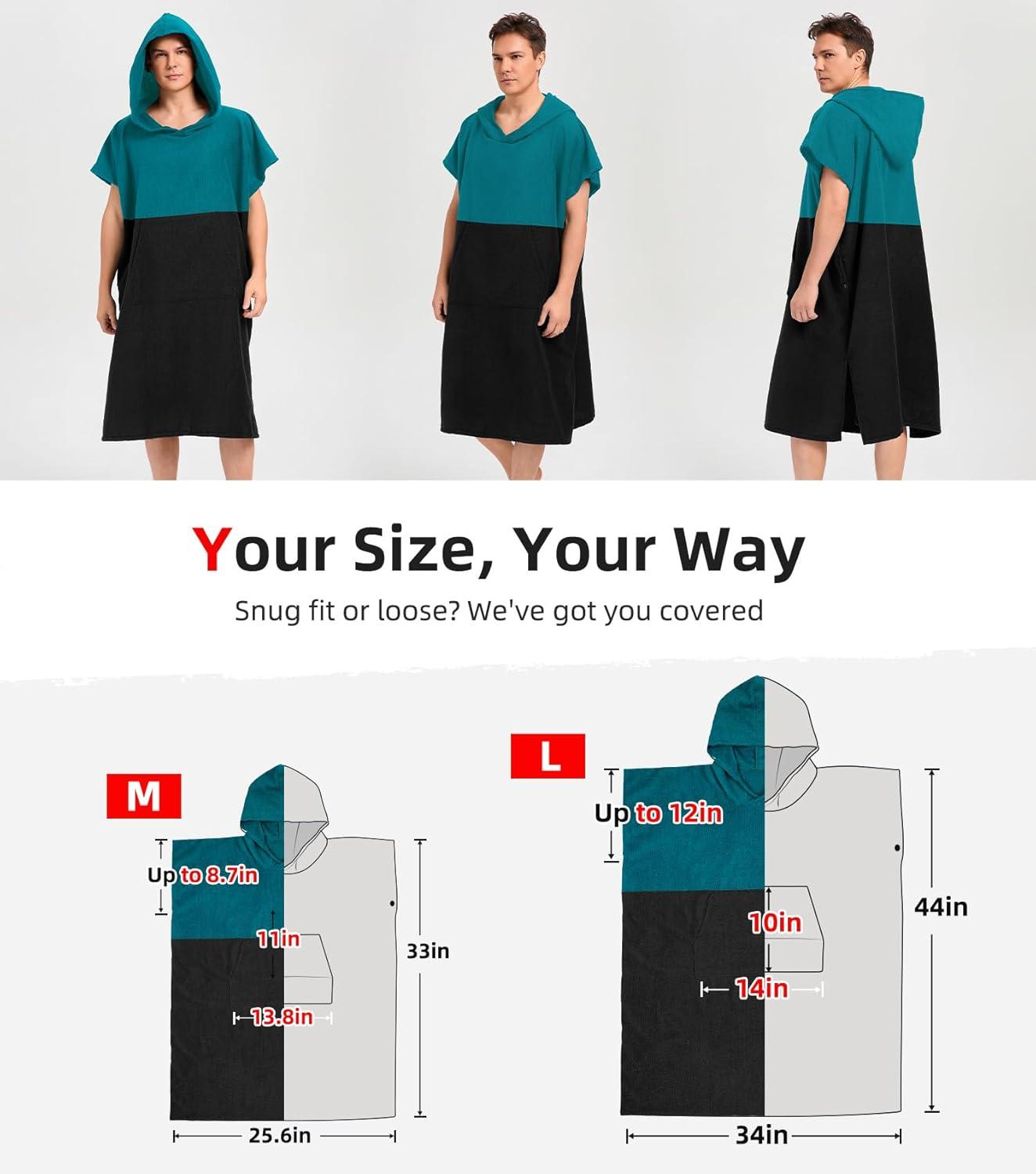 Your Size, Your Way

Snug fit or loose? We've got you covered

M

Up to 8.7in

11in

13.8in

33in

25.6in

L

Up to 12in

10in

14in

44in

34in