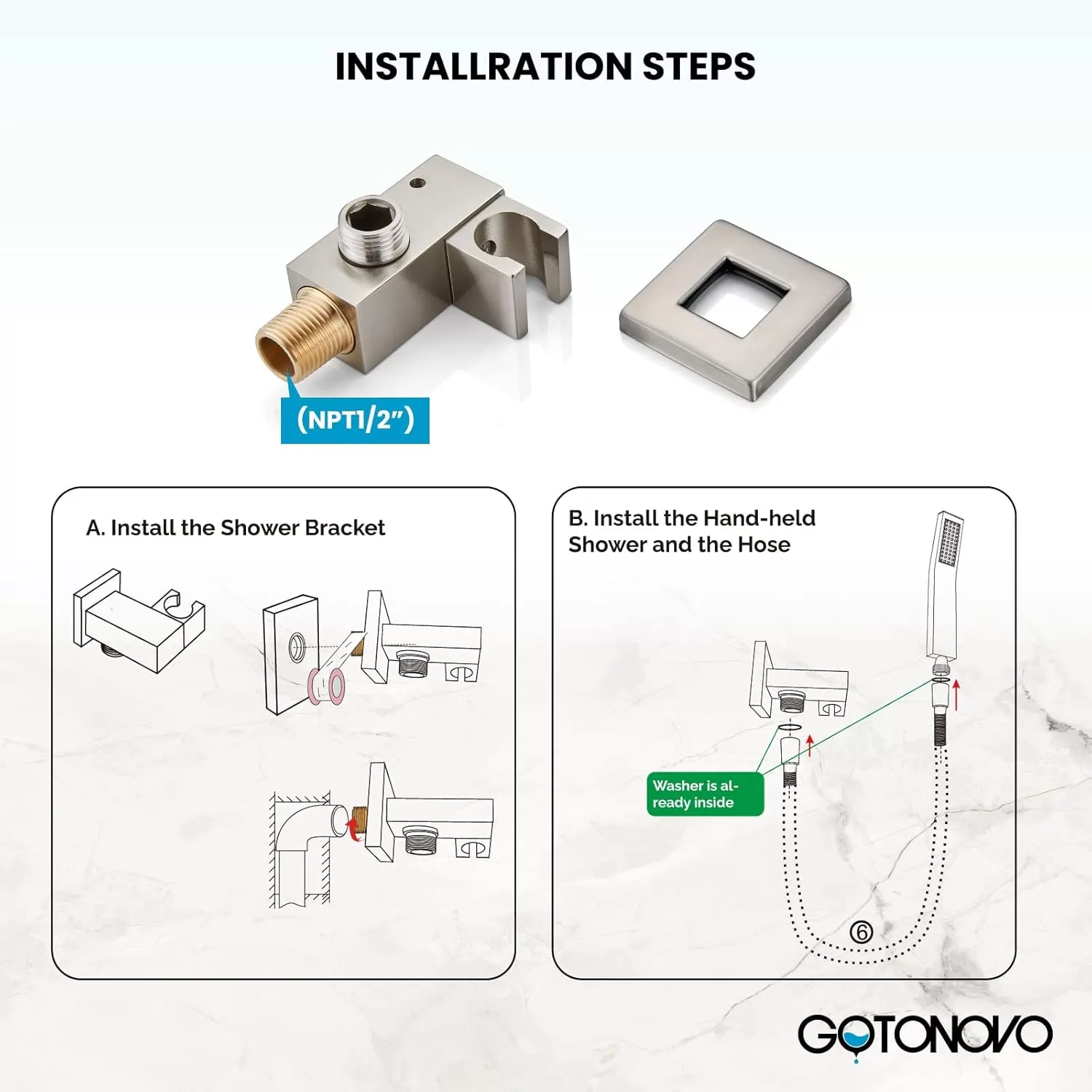 INSTALLRATION STEPS

(NPT1/2")

A. Install the Shower Bracket

B. Install the Hand-held Shower and the Hose

Washer is already inside

⑥

GOTONOVO