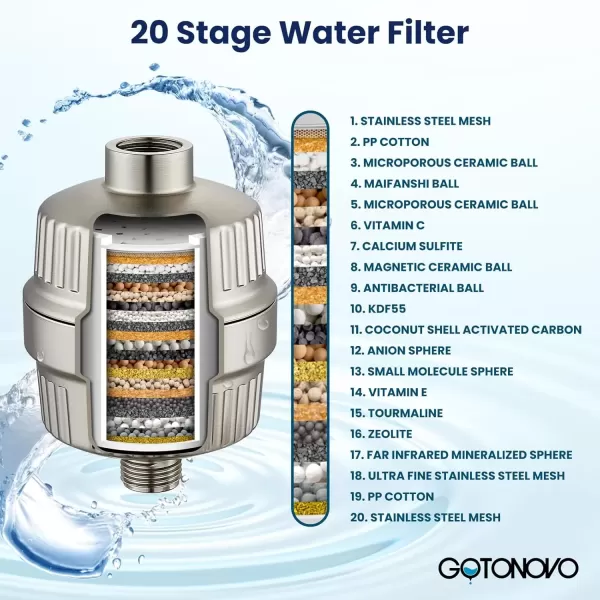 20 Stage Water Filter

1. STAINLESS STEEL MESH
2. PP COTTON
3. MICROPOROUS CERAMIC BALL
4. MAIFANSHI BALL
5. MICROPOROUS CERAMIC BALL
6. VITAMIN C
7. CALCIUM SULFITE
8. MAGNETIC CERAMIC BALL
9. ANTIBACTERIAL BALL
10. KDF55
11. COCONUT SHELL ACTIVATED CARBON
12. ANION SPHERE
13. SMALL MOLECULE SPHERE
14. VITAMIN E
15. TOURMALINE
16. ZEOLITE
17. FAR INFRARED MINERALIZED SPHERE
18. ULTRA FINE STAINLESS STEEL MESH
19. PP COTTON
20. STAINLESS STEEL MESH

GOTONOVO