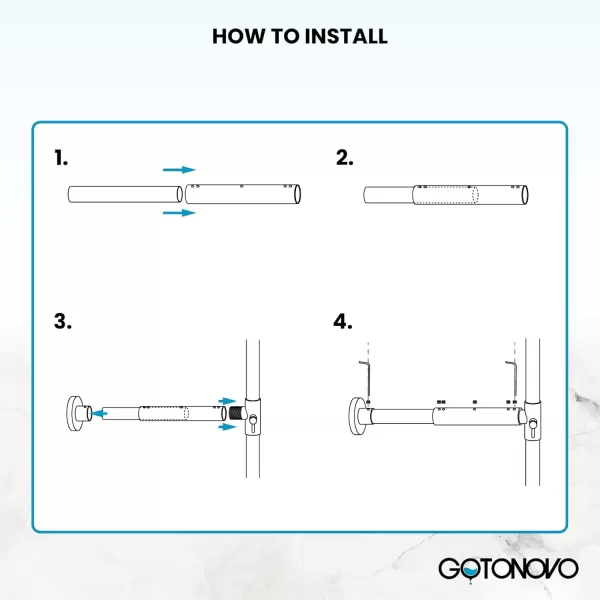 HOW TO INSTALL

1.

2.

3.

4.

GOTONOVO