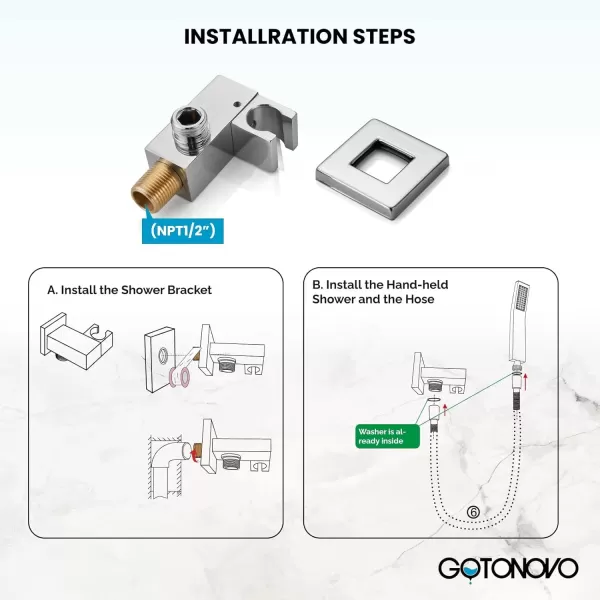 INSTALLRATION STEPS

(NPT1/2")

A. Install the Shower Bracket

B. Install the Hand-held Shower and the Hose

Washer is already inside

⑥

GOTONOVO