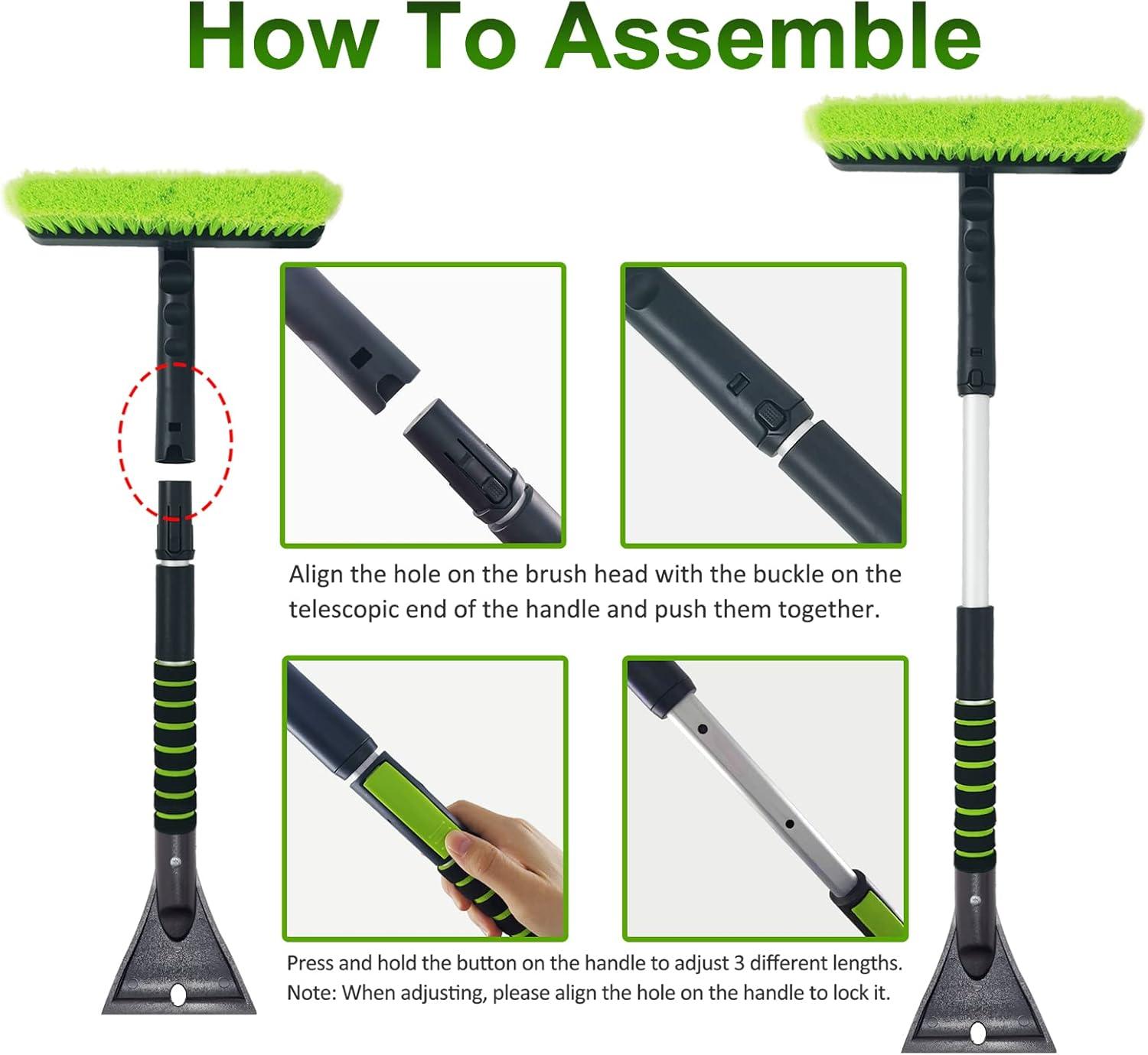 How To Assemble

Align the hole on the brush head with the buckle on the telescopic end of the handle and push them together.

Press and hold the button on the handle to adjust 3 different lengths.
Note: When adjusting, please align the hole on the handle to lock it.