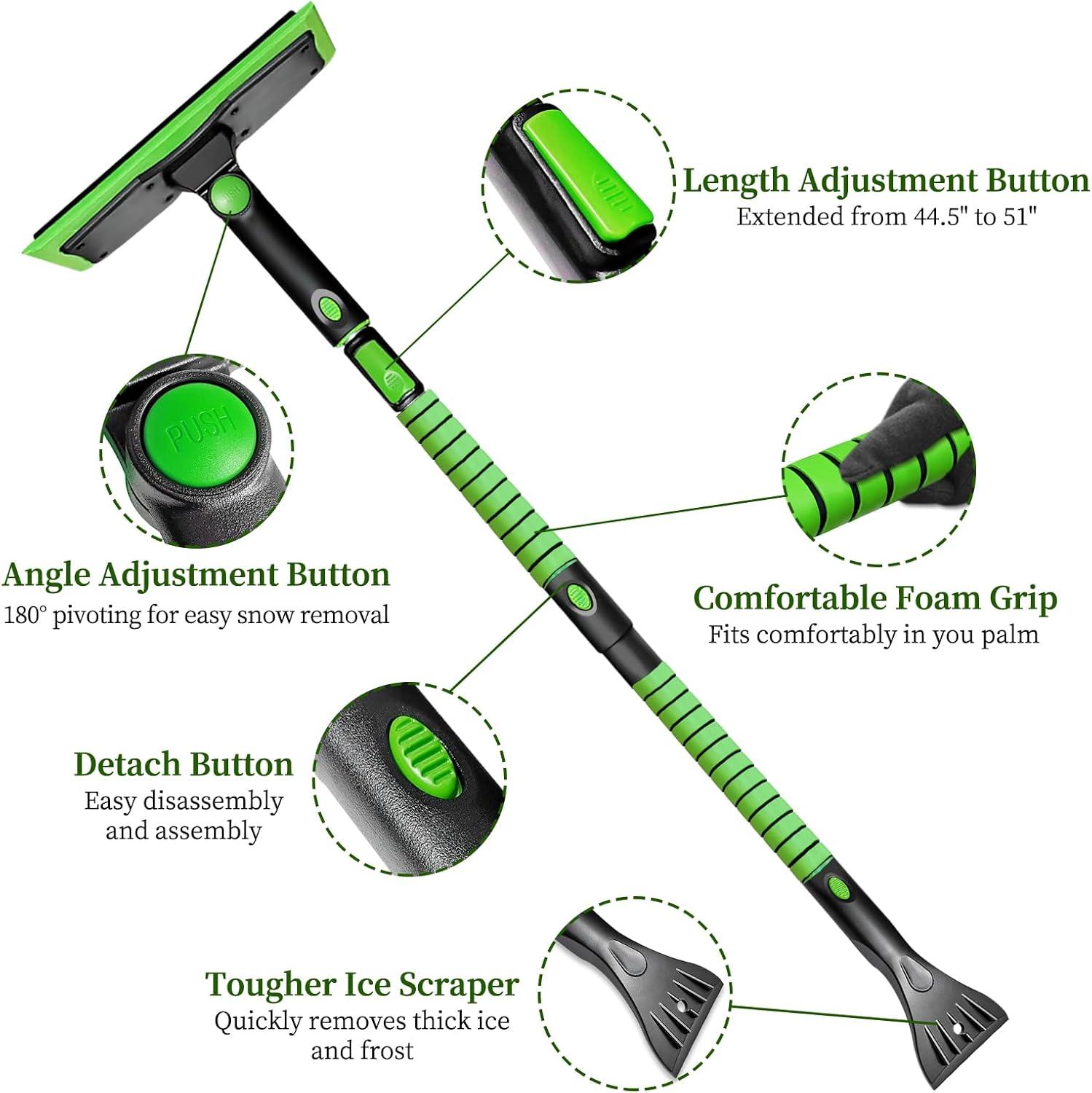 Length Adjustment Button
Extended from 44.5" to 51"

PUSH

Angle Adjustment Button
180° pivoting for easy snow removal

Comfortable Foam Grip
Fits comfortably in you palm

Detach Button
Easy disassembly and assembly

Tougher Ice Scraper
Quickly removes thick ice and frost