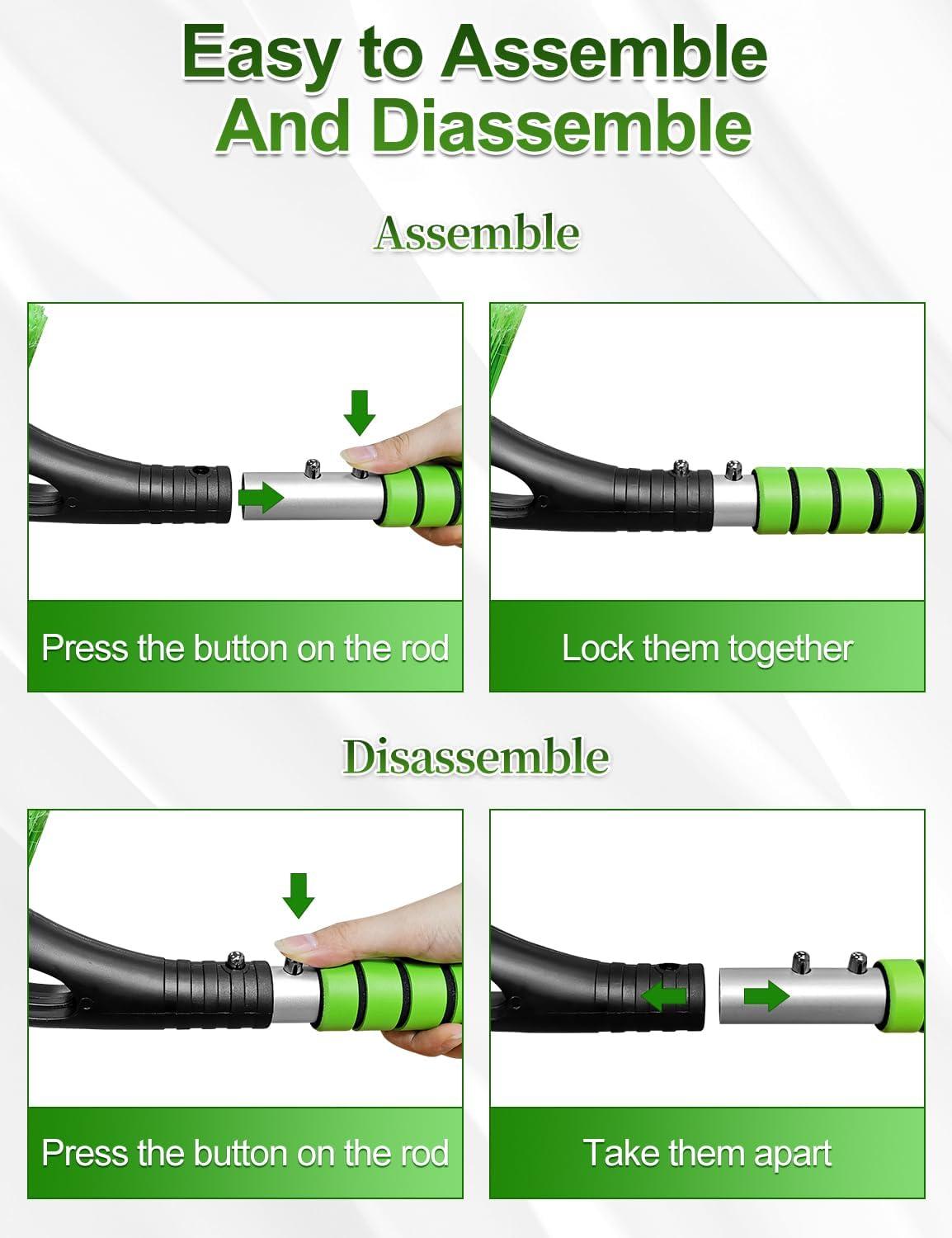 Easy to Assemble And Diassemble

Assemble

Press the button on the rod

Lock them together

Disassemble

Press the button on the rod

Take them apart