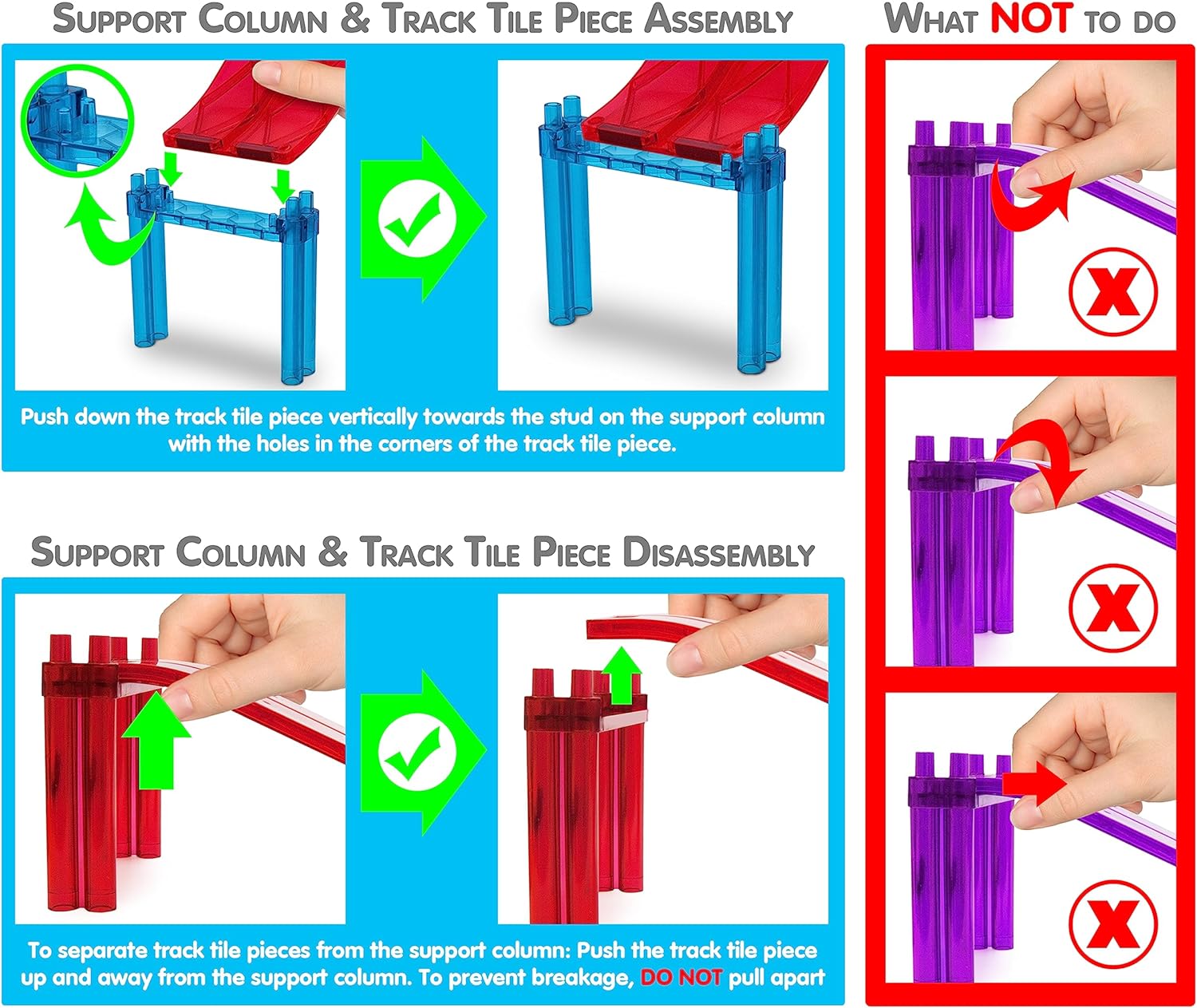 SUPPORT COLUMN & TRACK TILE PIECE ASSEMBLY

Push down the track tile piece vertically towards the stud on the support column with the holes in the corners of the track tile piece.

SUPPORT COLUMN & TRACK TILE PIECE DISASSEMBLY

To separate track tile pieces from the support column: Push the track tile piece up and away from the support column. To prevent breakage, DO NOT pull apart

WHAT NOT TO DO